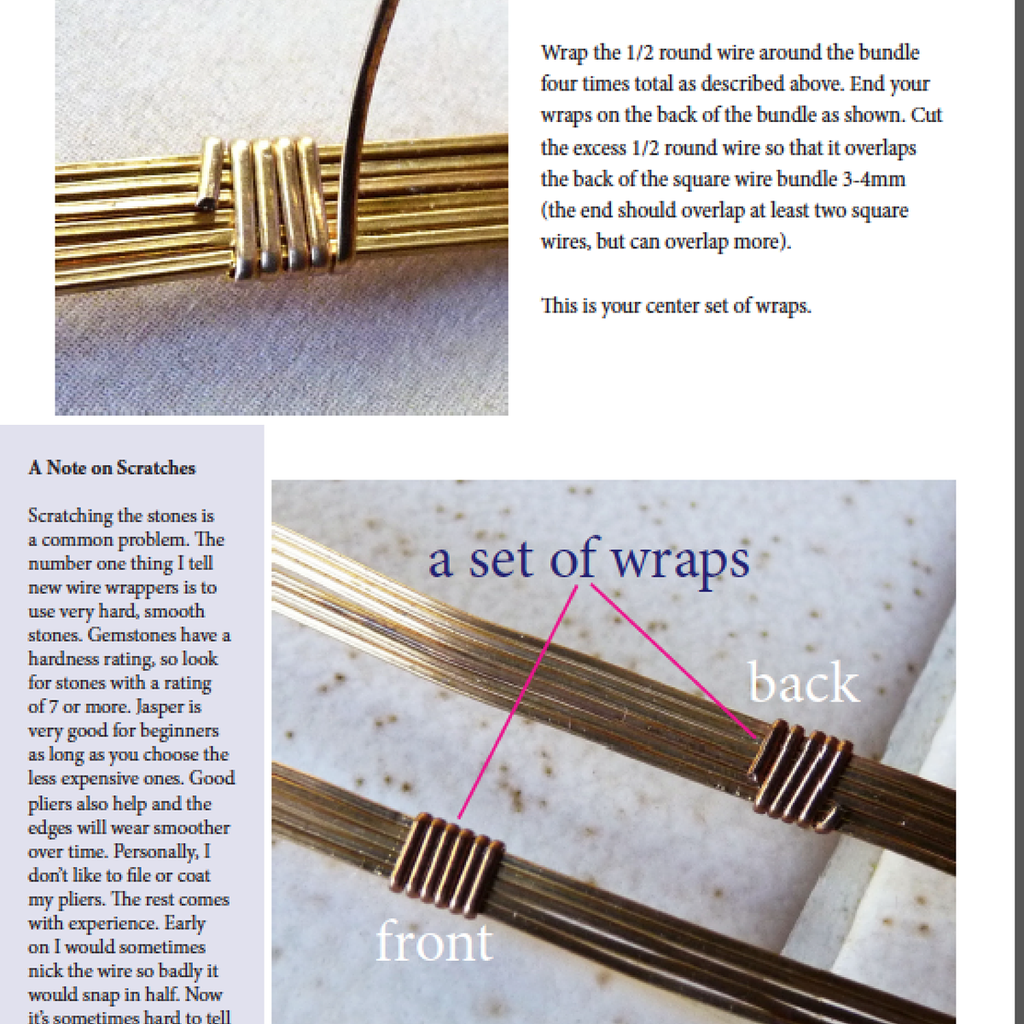 Wrap the 1/2 round wire around the bundle four times total as described above. End your wraps on the back of the bundle as shown. Cut the excess 1/2 round wire so that it overlaps the back of the square wire bundle 3-4mm (the end should overlap at least two square wires, but can overlap more).

This is your center set of wraps.

A Note on Scratches

Scratching the stones is a common problem. The number one thing I tell new wire wrappers is to use very hard, smooth stones. Gemstones have a hardness rating, so look for stones with a rating of 7 or more. Jasper is very good for beginners as long as you choose the less expensive ones. Good pliers also help and the edges will wear smoother over time. Personally, I don't like to file or coat my pliers. The rest comes with experience. Early on I would sometimes nick the wire so badly it would snap in half. Now it's sometimes hard to tell

a set of wraps

back

front